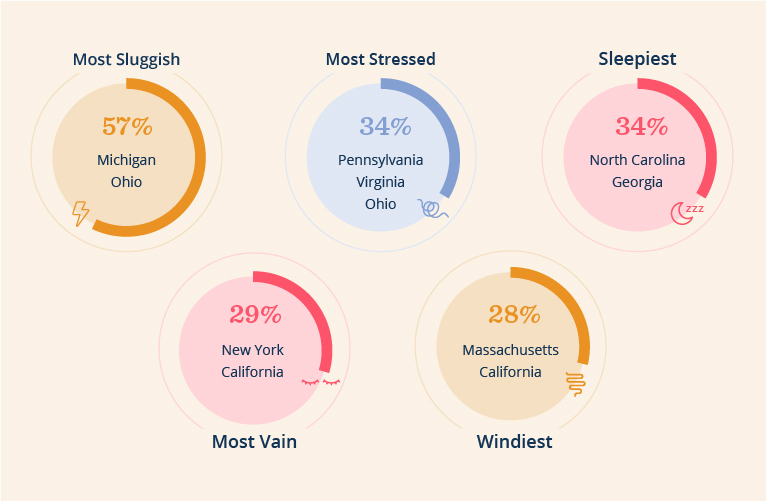 Most Sluggish

57%

Michigan
Ohio

Most Stressed

34%

Pennsylvania
Virginia
Ohio

Sleepiest

34%

North Carolina
Georgia

zzz

29%

New York
California

Most Vain

28%

Massachusetts
California

Windiest